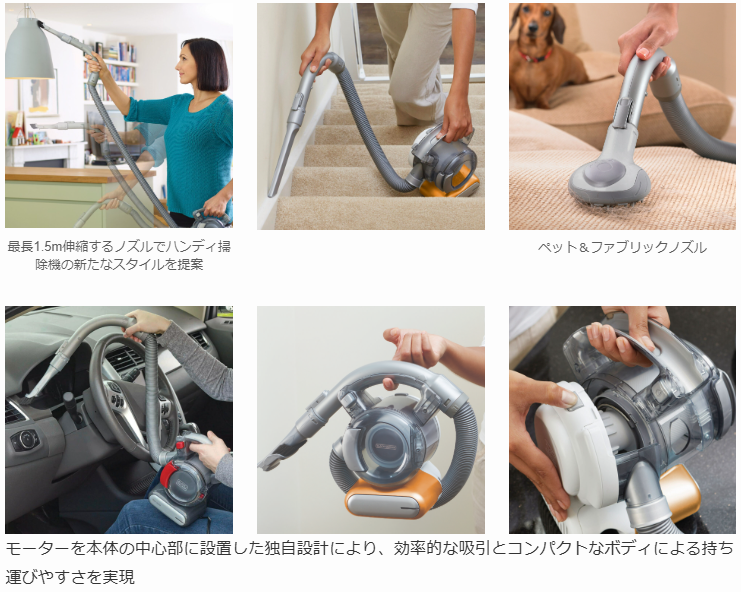 最長1.5m伸縮するノズルでハンディ掃除機の新たなスタイルを提案

ペット＆ファブリックノズル

モーターを本体の中心部に設置した独自設計により、効率的な吸引とコンパクトなボディによる持ち運びやすさを実現