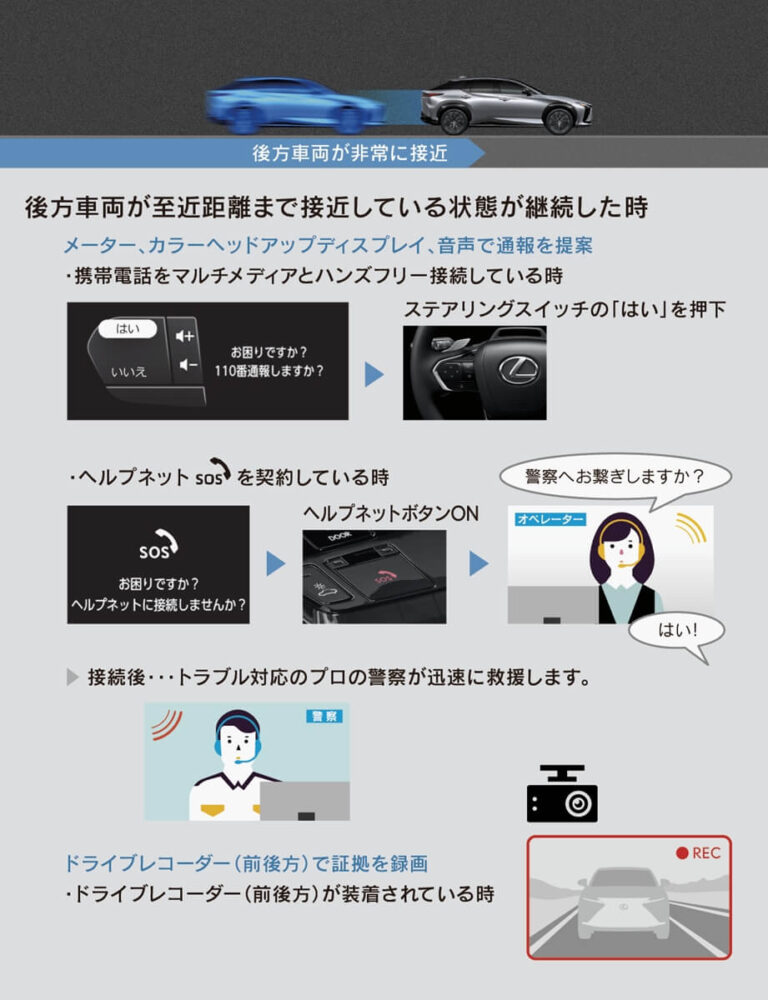 後方車両が非常に接近

後方車両が至近距離まで接近している状態が継続した時

メーター、カラーヘッドアップディスプレイ、音声で通報を提案

・携帯電話をマルチメディアとハンズフリー接続している時

はい
いいえ
お困りですか？
110番通報しますか？

ステアリングスイッチの「はい」を押下

・ヘルプネット SOS を契約している時

SOS
お困りですか？
ヘルプネットに接続しませんか？

ヘルプネットボタンON

DOOR

SOS

警察へお繋ぎしますか？

オペレーター

はい!

接続後・・・トラブル対応のプロの警察が迅速に救援します。

警察

ドライブレコーダー（前後方）で証拠を録画

・ドライブレコーダー（前後方）が装着されている時

REC